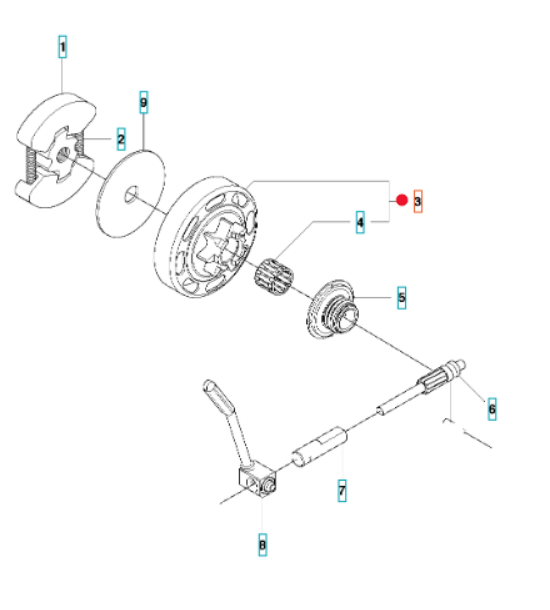 1
9
2
3
4
5
6
7
8