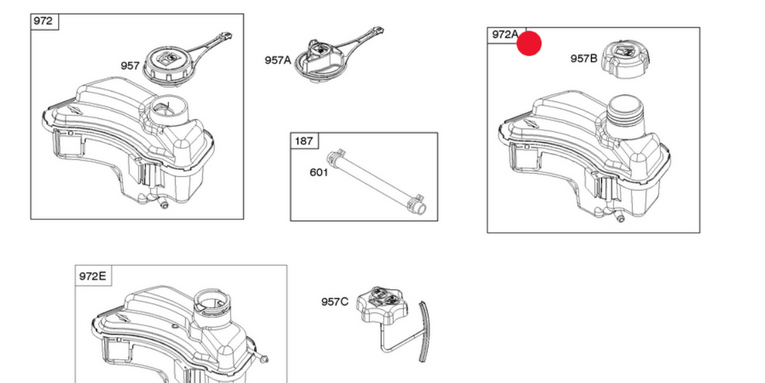 972
957
957A
972A
957B
187
601
972E
957C