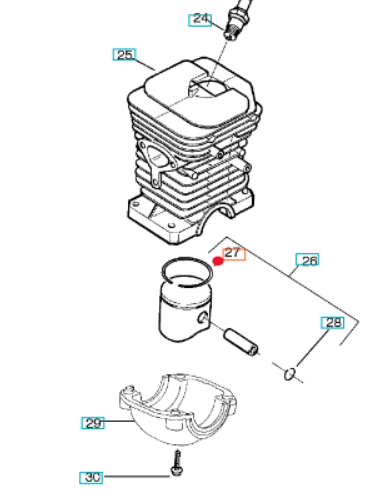 24
25
27
26
28
29
30