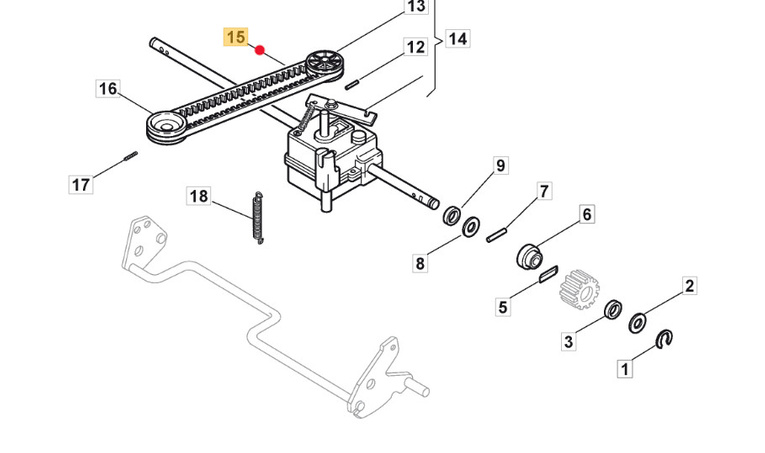 13
15
12
14
16
17
18
9
7
6
8
5
2
3
1