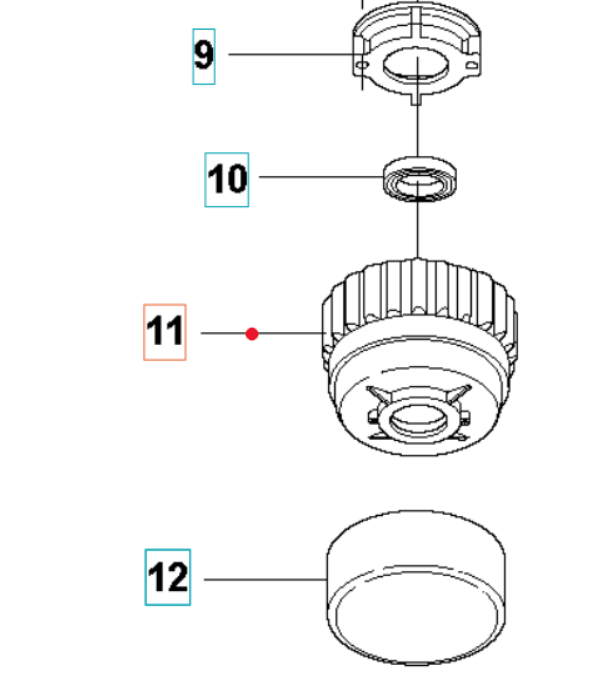 9

10

11

12