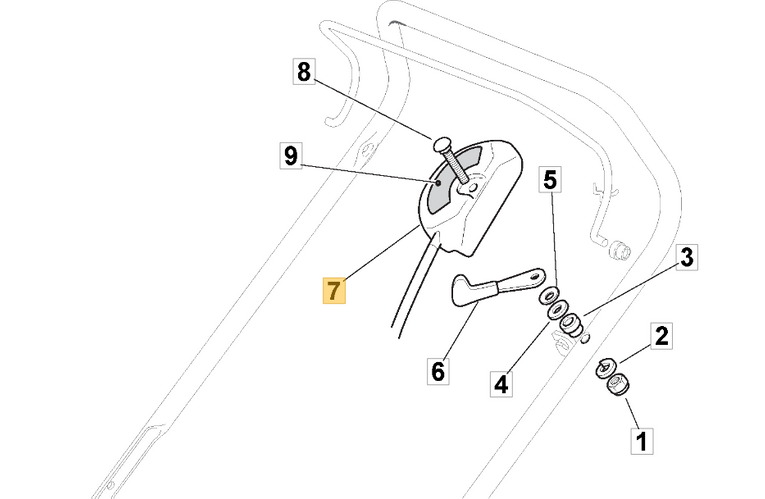 8
9
5
3
7
2
6
4
1