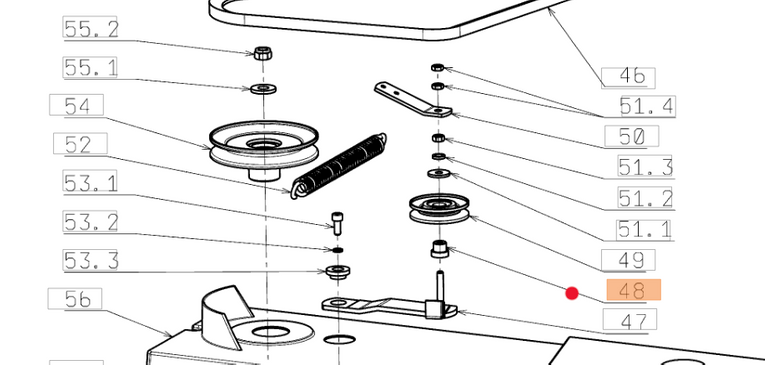 55.2

55.1

54

52

53.1

53.2

53.3

56

46

51.4

50

51.3

51.2

51.1

49

48

47