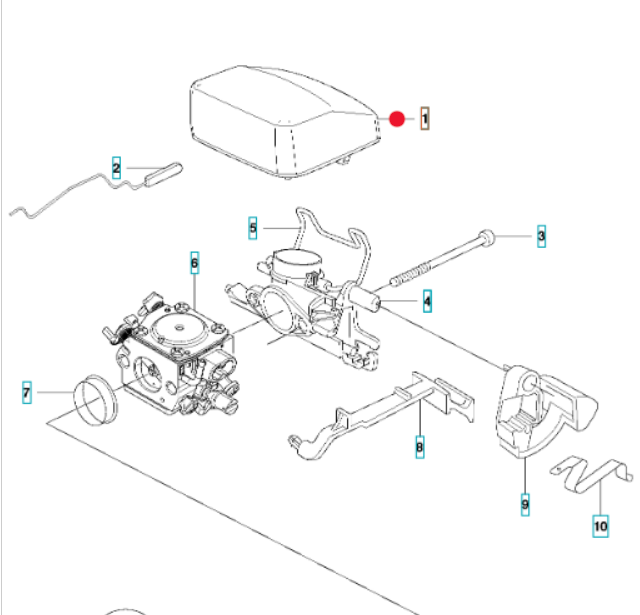 1
2
5
3
6
4
7
8
9
10