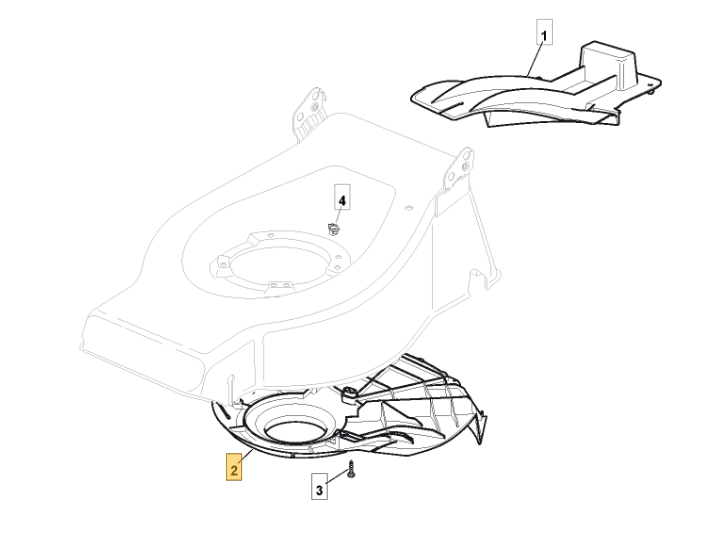 1
4
2
3