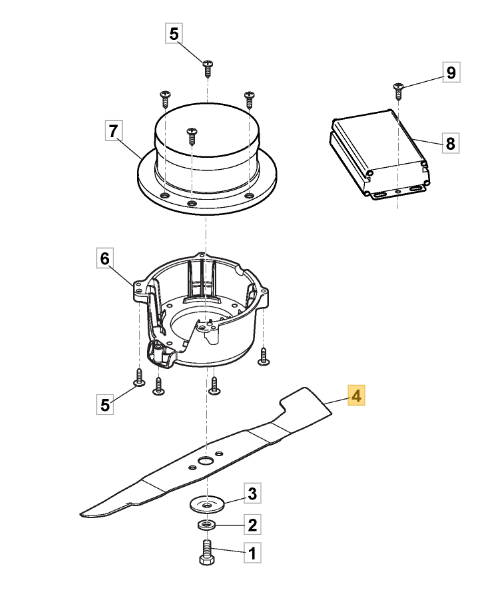 5
9
7
8
6
5
4
3
2
1