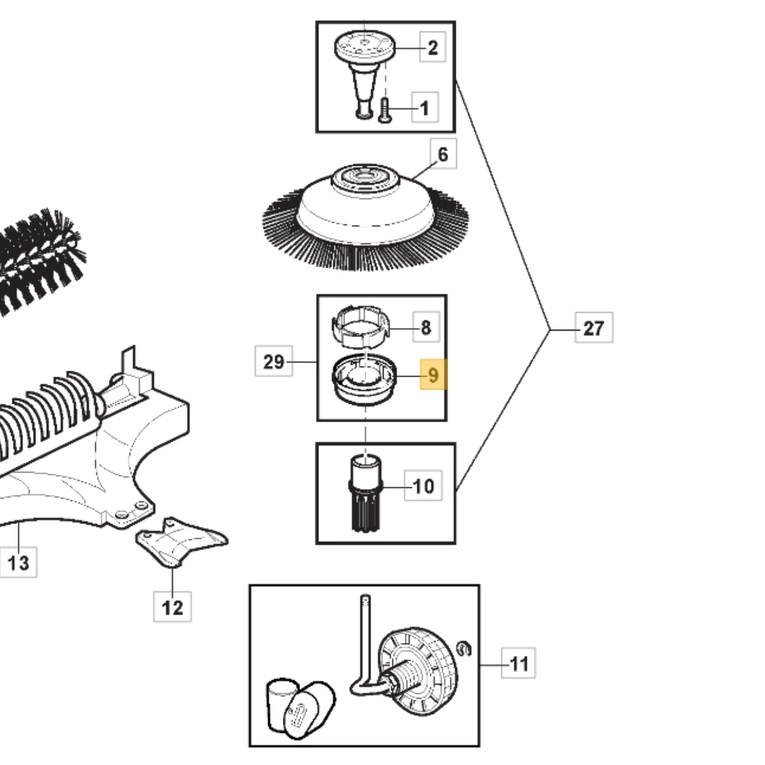 2
1
6
8
29
9
27
10
13
12
11