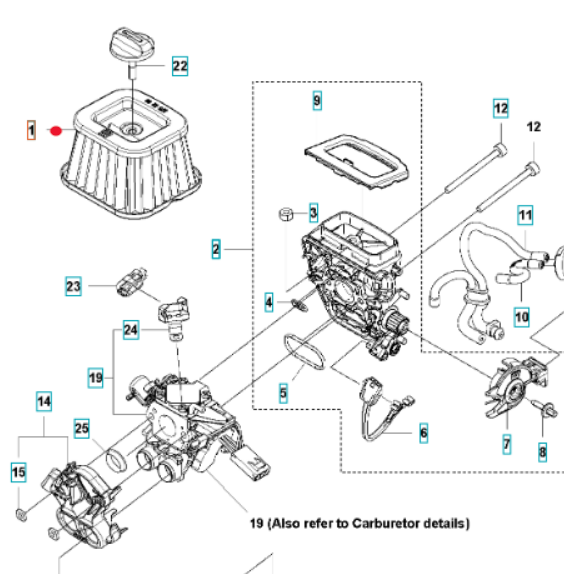 22
1
9
12
12
3
11
2
23
4
10
24
19
5
14
25
6
7
8
15
19 (Also refer to Carburetor details)