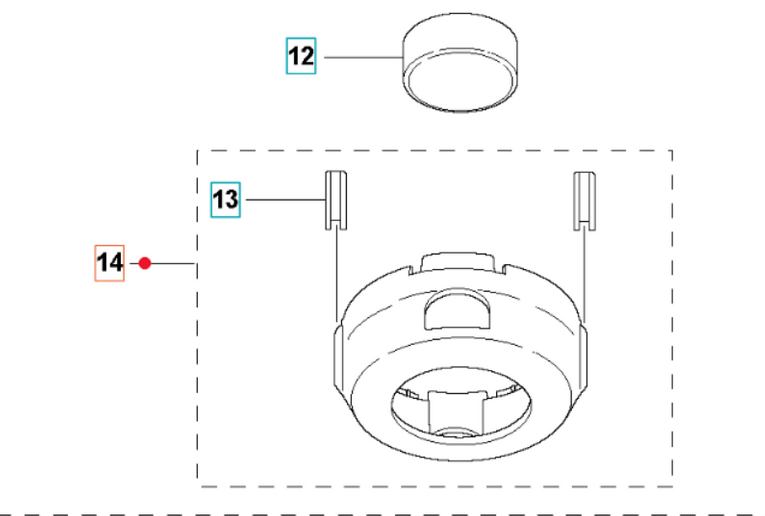 12

13

14