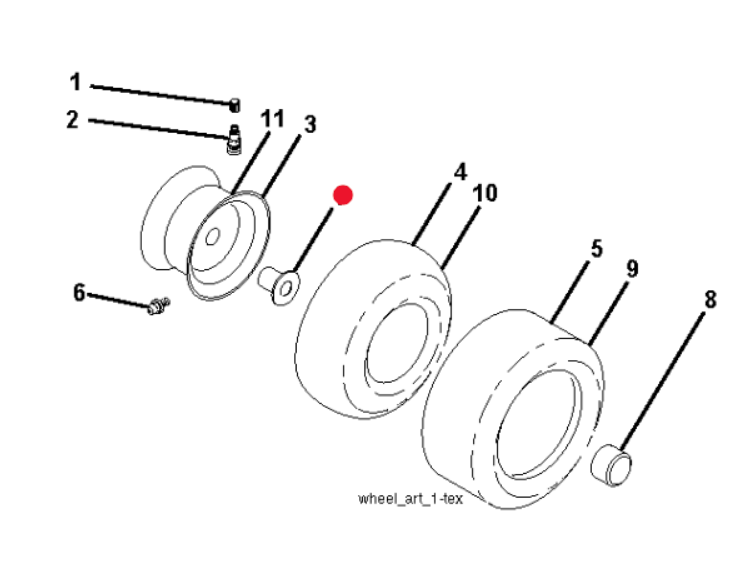 1
2
11
3
4
10
5
9
8
6
wheel_art_1-tex