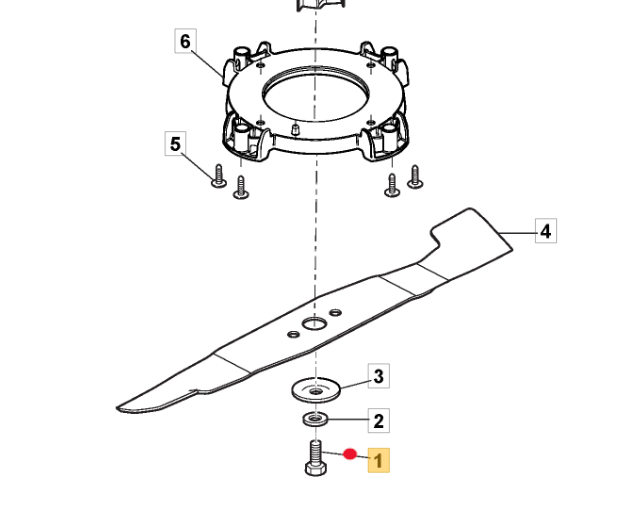 6
5
4
3
2
1