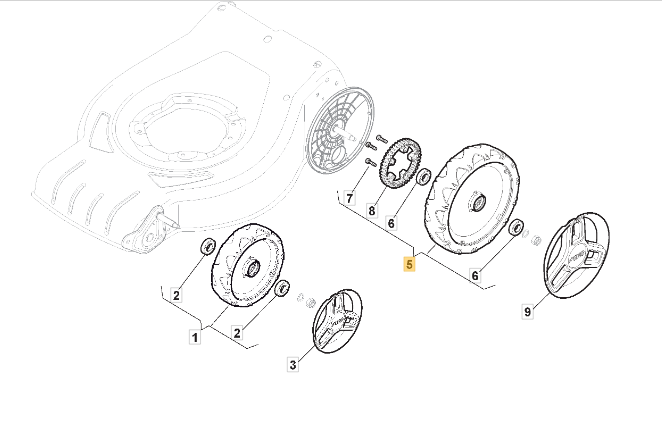 7
8
6
5
6
9
2
1
2
3