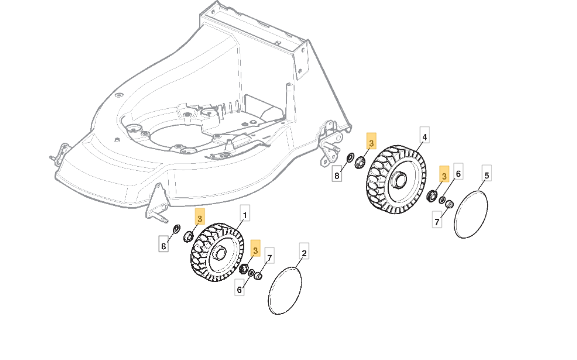 3
4
8
3
6
5
7
3
1
8
3
7
2
6