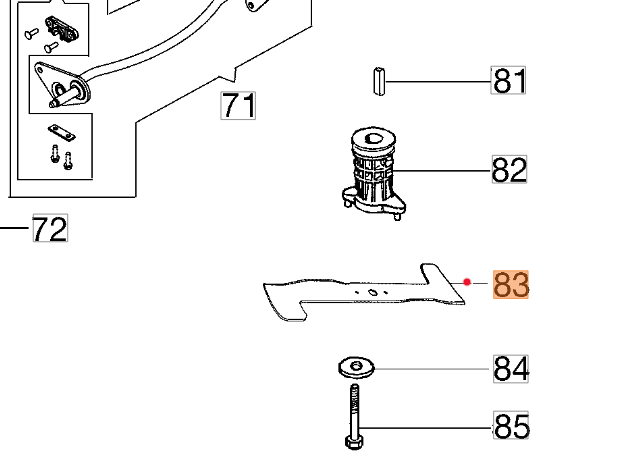 71
72
81
82
83
84
85