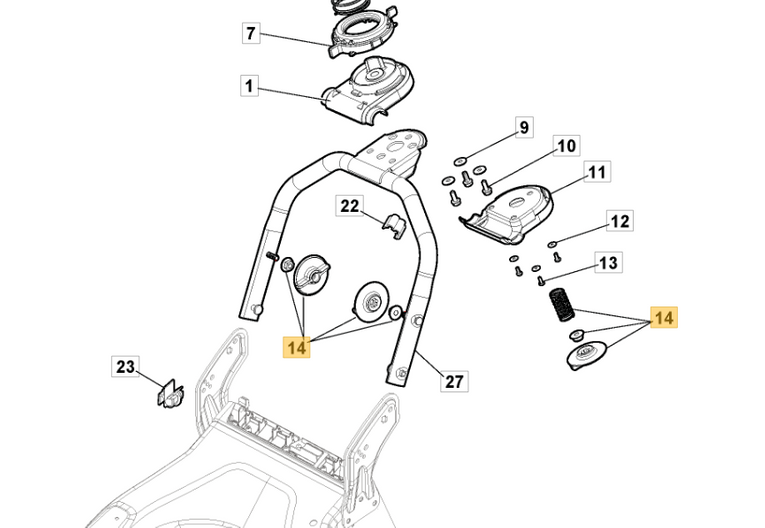 7
1
9
10
11
22
12
13
14
14
23
27