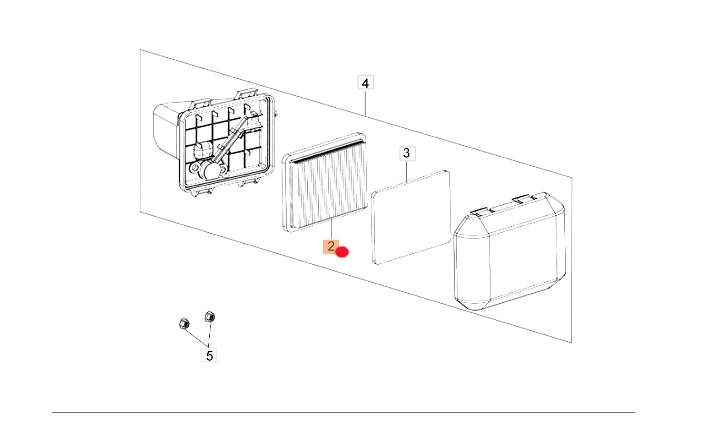 4
3
2
5