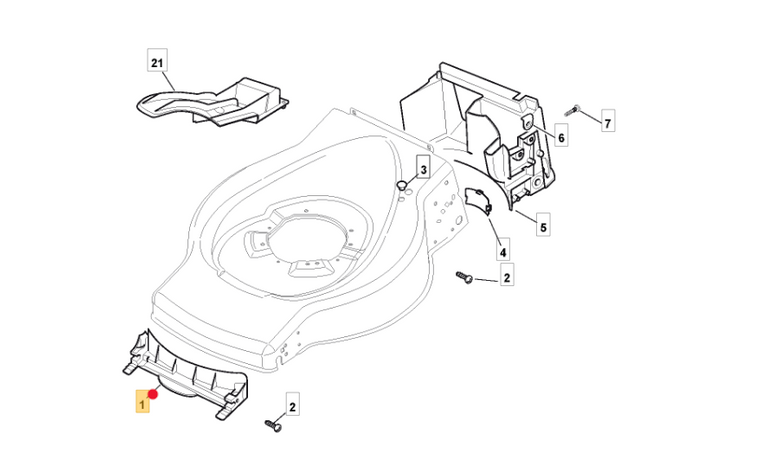 21
7
6
3
5
4
2
1
2