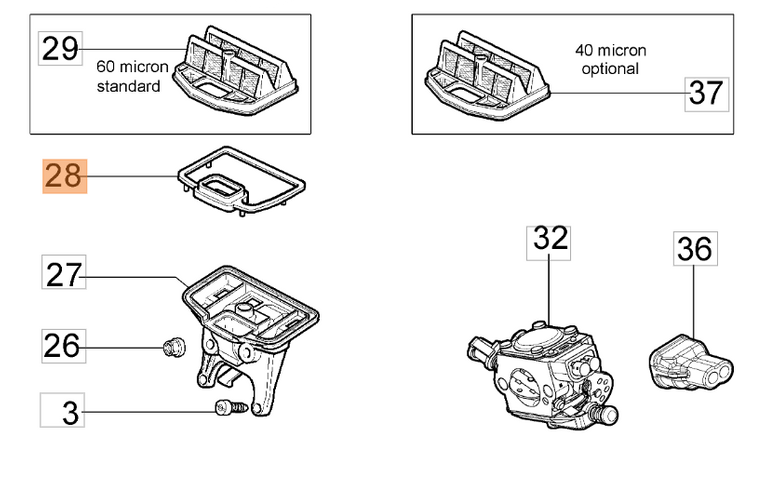 29
60 micron
standard

40 micron
optional
37

28

27

26

3

32

36