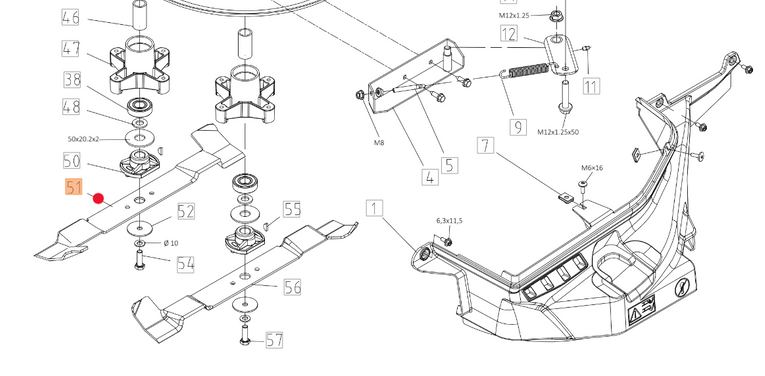 46
47
38
48
50x20.2x2
50
51
52
Ø 10
54
55
56
57
M12x1.25
12
11
9
M12x1.25x50
M8
4
5
7
M6x16
1
6,3x11,5