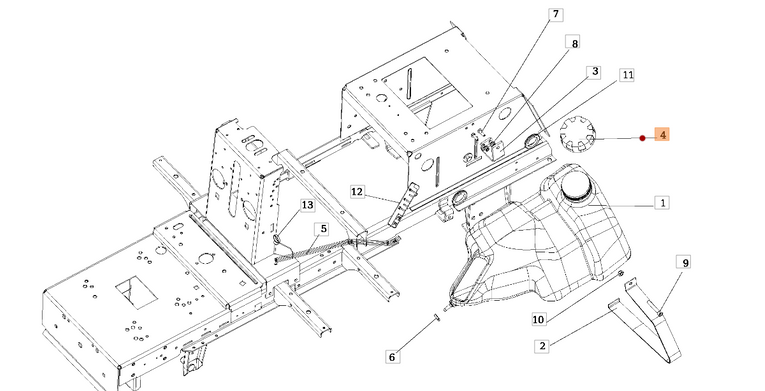 7
8
3
11
4
1
12
13
5
9
10
2
6