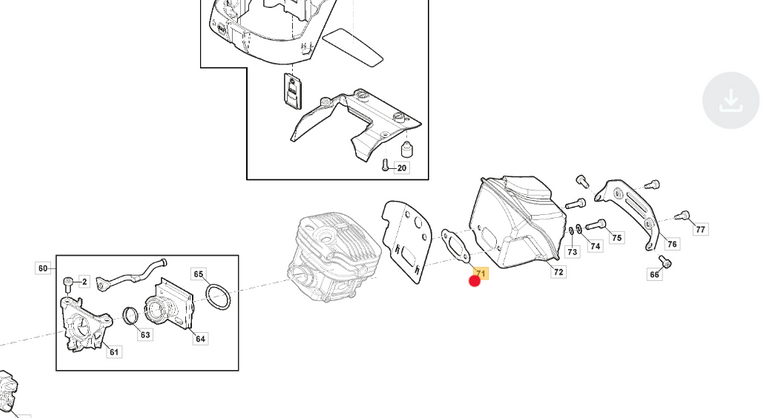 20
60
2
65
63
64
61
71
72
73
74
75
76
77
66