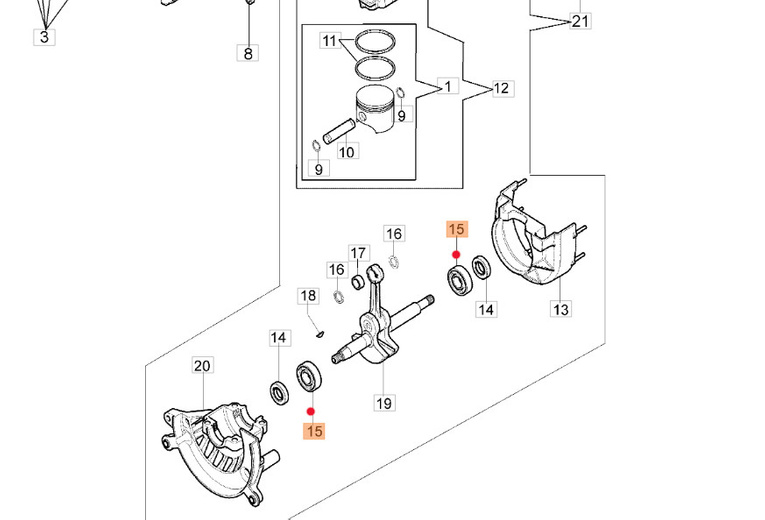 3
8
21
11
1
12
9
10
9
15
16
17
16
18
14
13
14
20
19
15