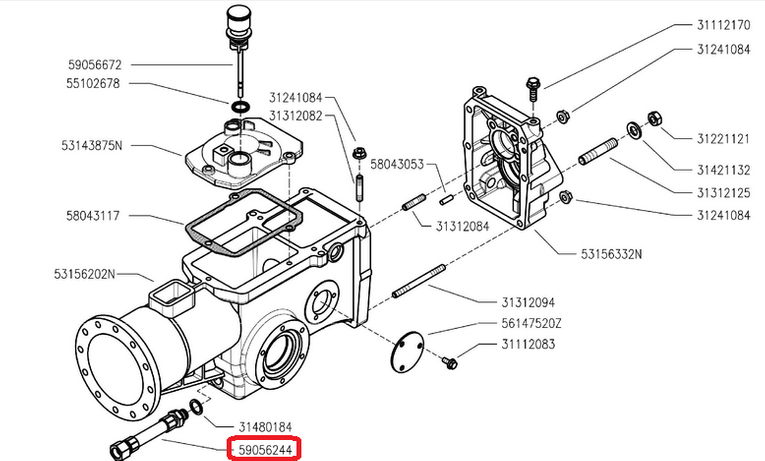 59056672
55102678
53143875N
58043117
53156202N
31241084
31312082
58043053
31312084
31112170
31241084
31221121
31421132
31312125
31241084
53156332N
31312094
56147520Z
31112083
31480184
59056244