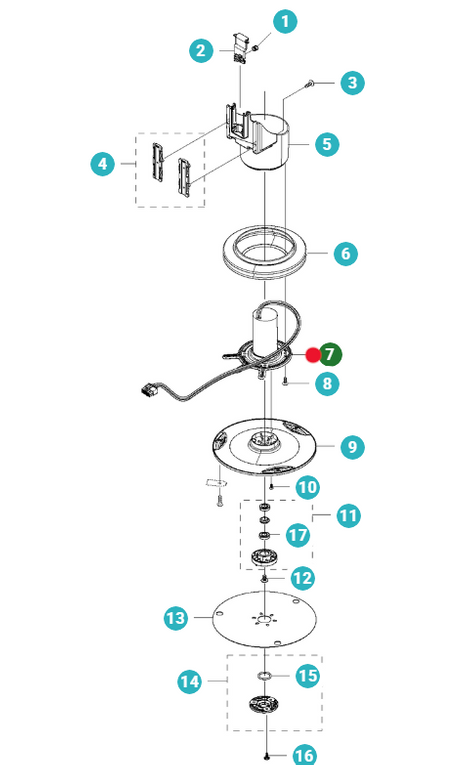 1
2
3
4
5
6
7
8
9
10
11
17
12
13
14
15
16