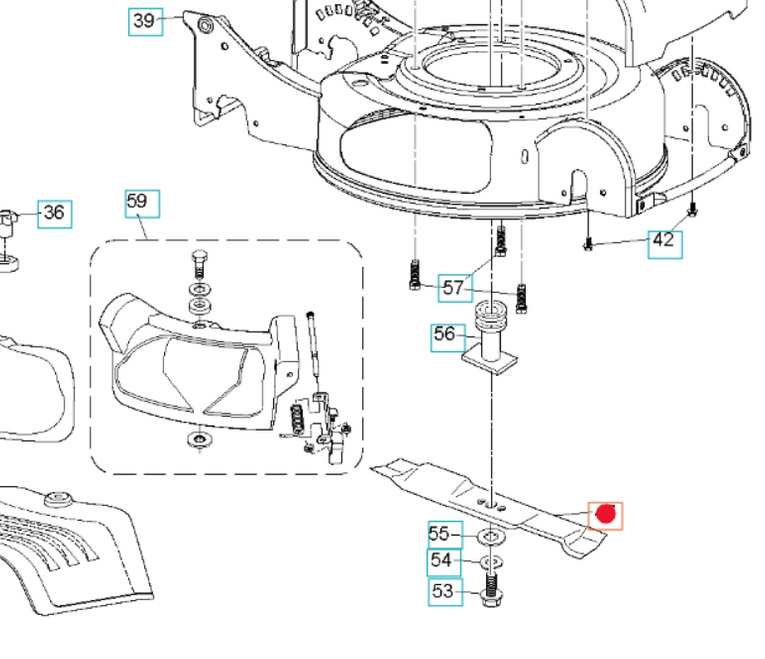 39
36
59
42
57
56
55
54
53