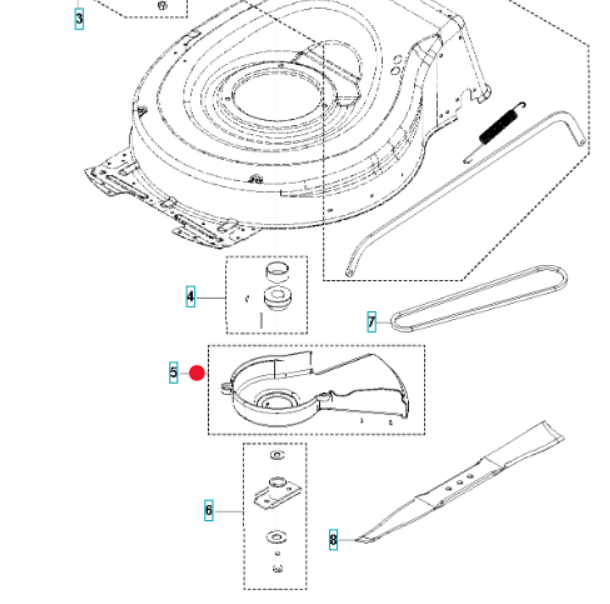 3
4
7
5
6
8