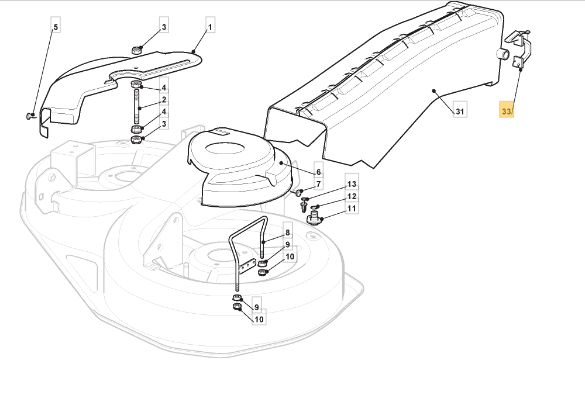 5
3
1
4
2
4
3
31
33
6
7
13
12
11
8
9
10
9
10