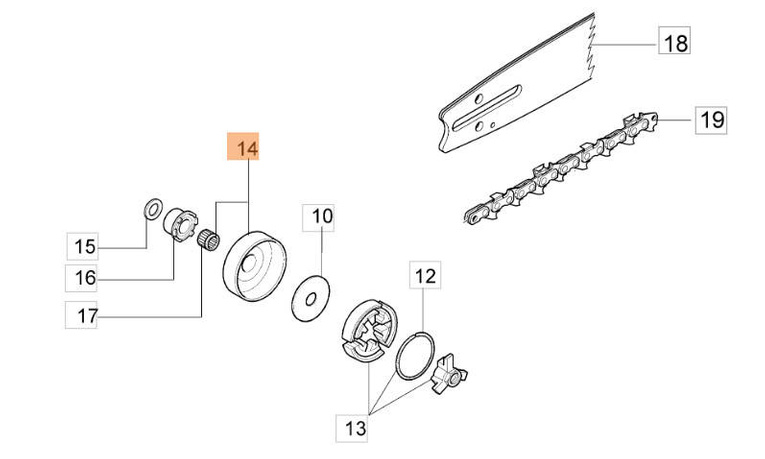 18
19
14
10
15
16
17
12
13