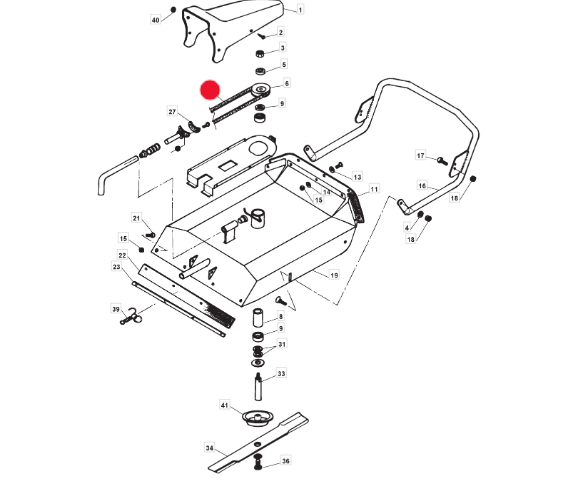 40
1
2
3
5
6
9
27
17
13
16
18
14
15
11
4
18
21
15
22
23
19
39
8
9
31
33
41
34
36