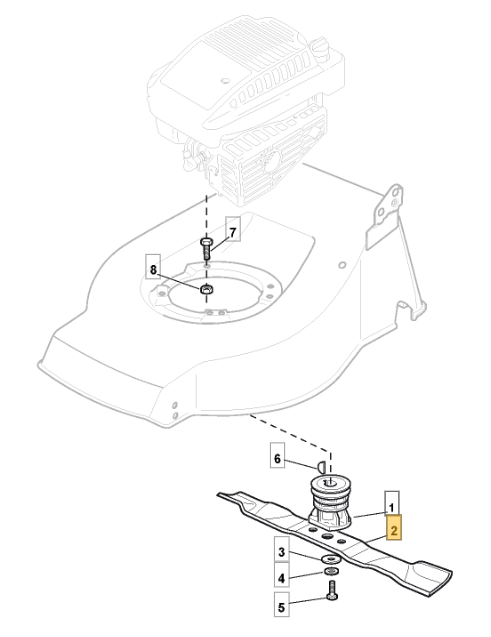 7
8
6
1
2
3
4
5