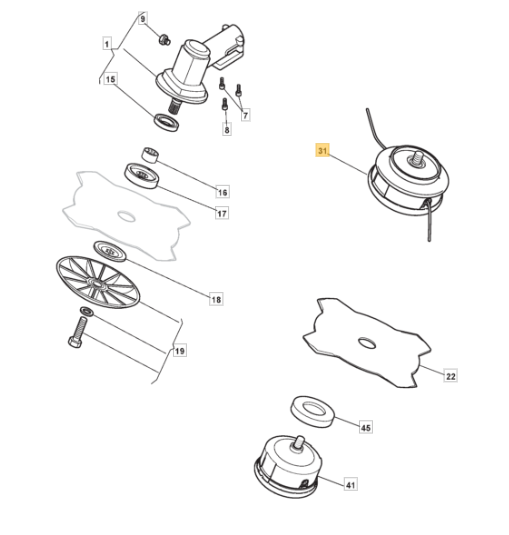 9
1
15
7
8
31
16
17
18
19
22
45
41