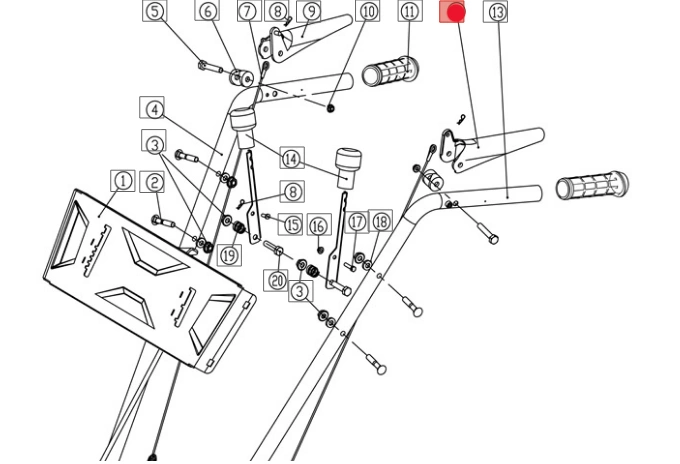 5
6
7
8
9
10
11
13
4
3
14
1
2
8
15
16
17
18
19
20
3