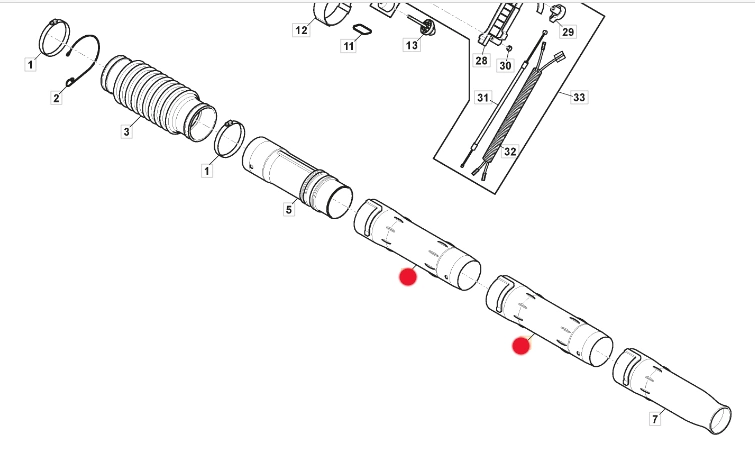 12
11
13
29
28
30
31
33
32
1
2
3
1
5
7