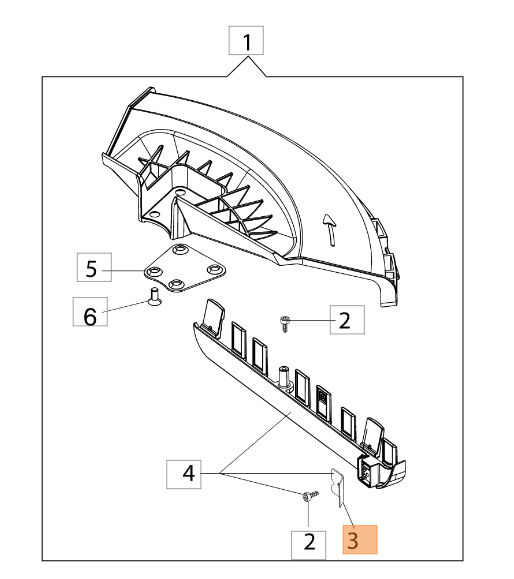 1

5

6

2

4

2

3