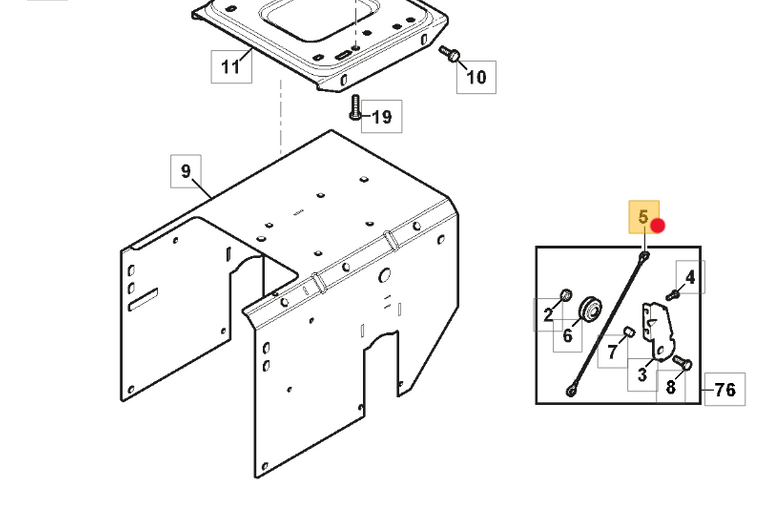 11
10
19
9
5
4
2
6
7
3
8
76