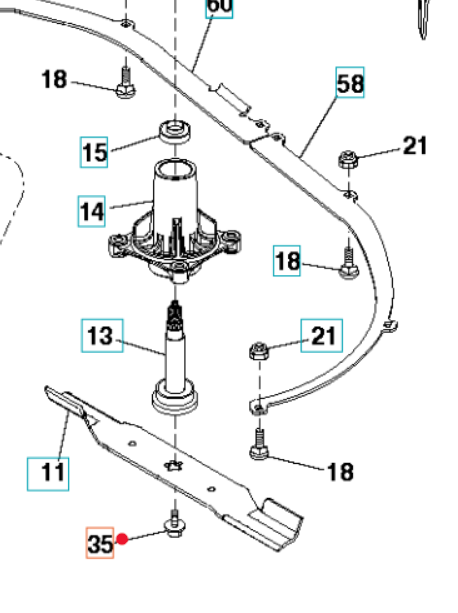 60
18
58
15
21
14
18
13
21
11
18
35