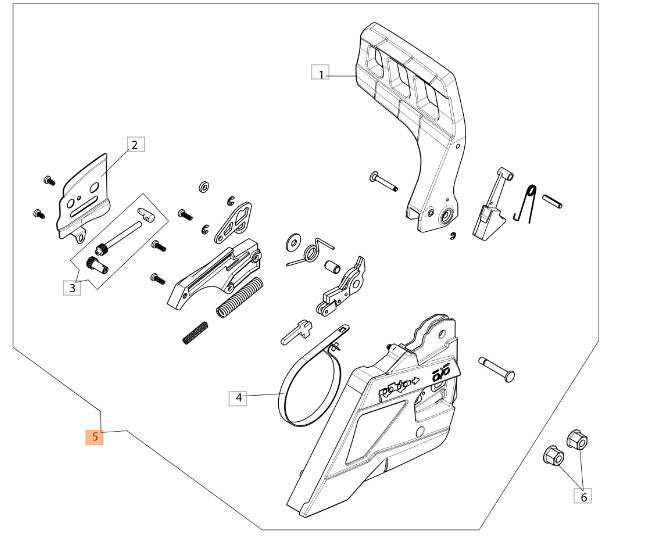 1
2
3
4
5
6