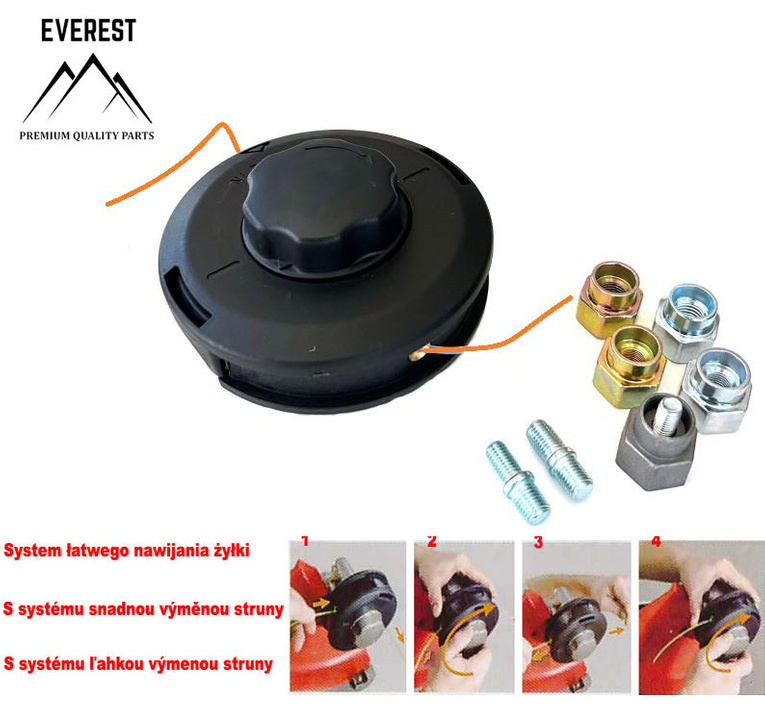 EVEREST

PREMIUM QUALITY PARTS

System łatwego nawijania żyłki

S systému snadnou výměnou struny

S systému ľahkou výmenou struny

1

2

3

4