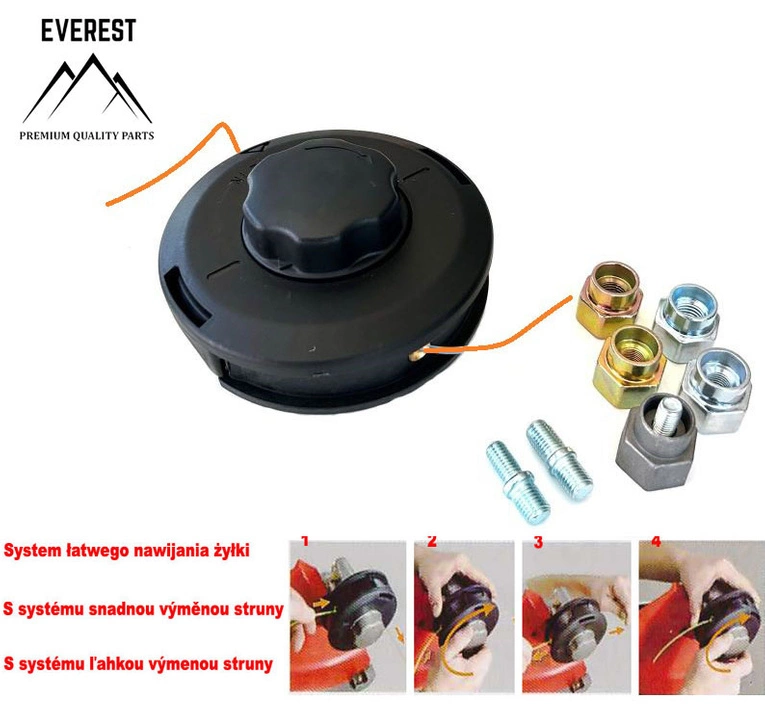 EVEREST
PREMIUM QUALITY PARTS

System łatwego nawijania żyłki

S systému snadnou výměnou struny

S systému ľahkou výmenou struny

1

2

3

4