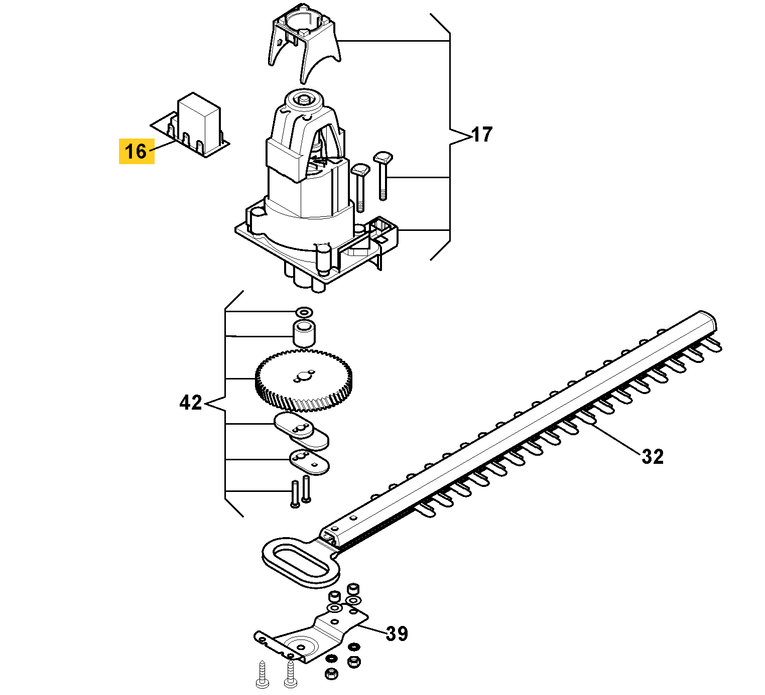 16
17
42
32
39