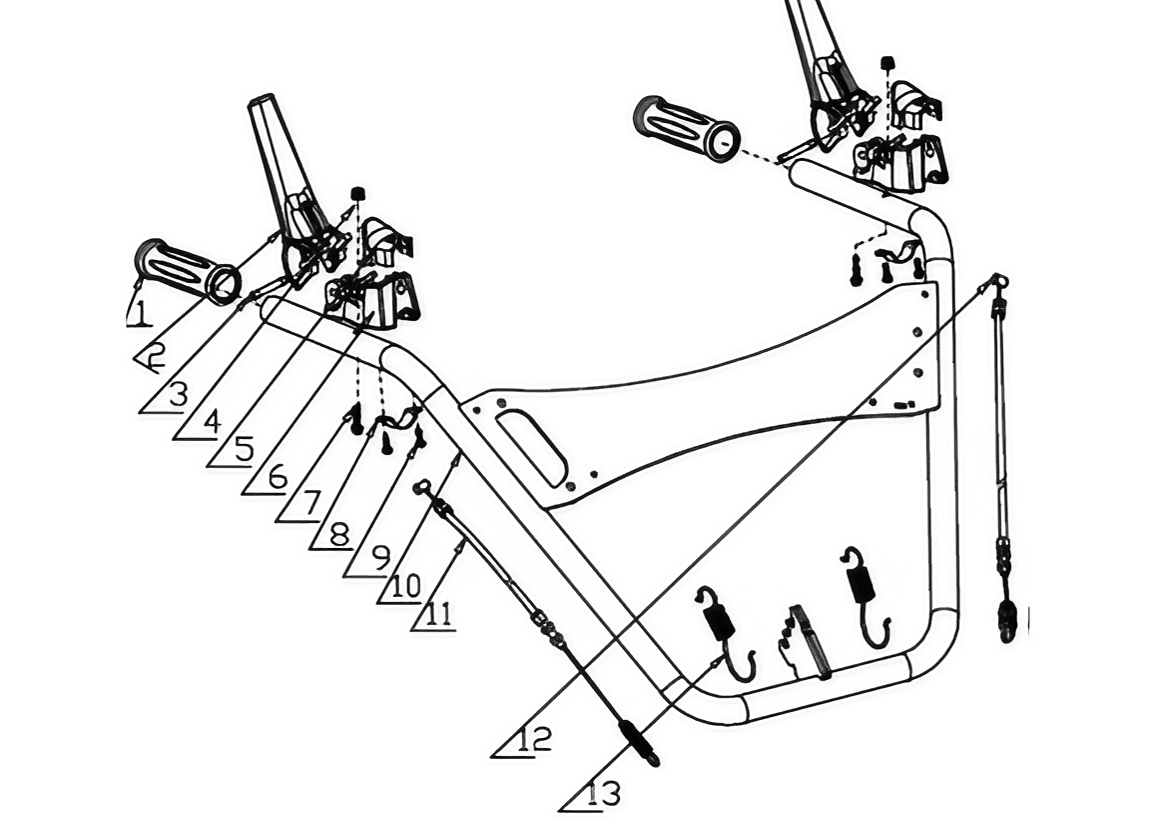 1
2
3
4
5
6
7
8
9
10
11
12
13